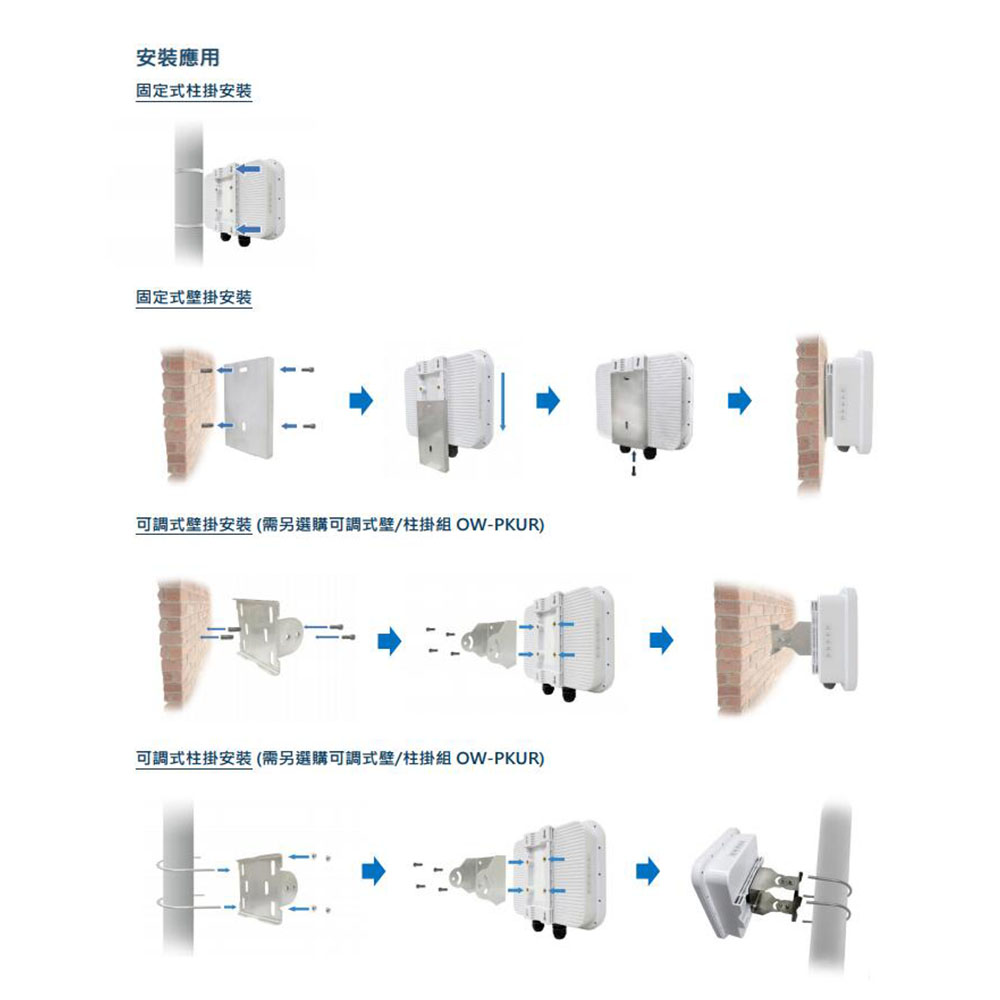 安裝應用

固定式柱掛安裝

固定式壁掛安裝

可調式壁掛安裝 (需另選購可調式壁/柱掛組 OW-PKUR)

可調式柱掛安裝 (需另選購可調式壁/柱掛組 OW-PKUR)